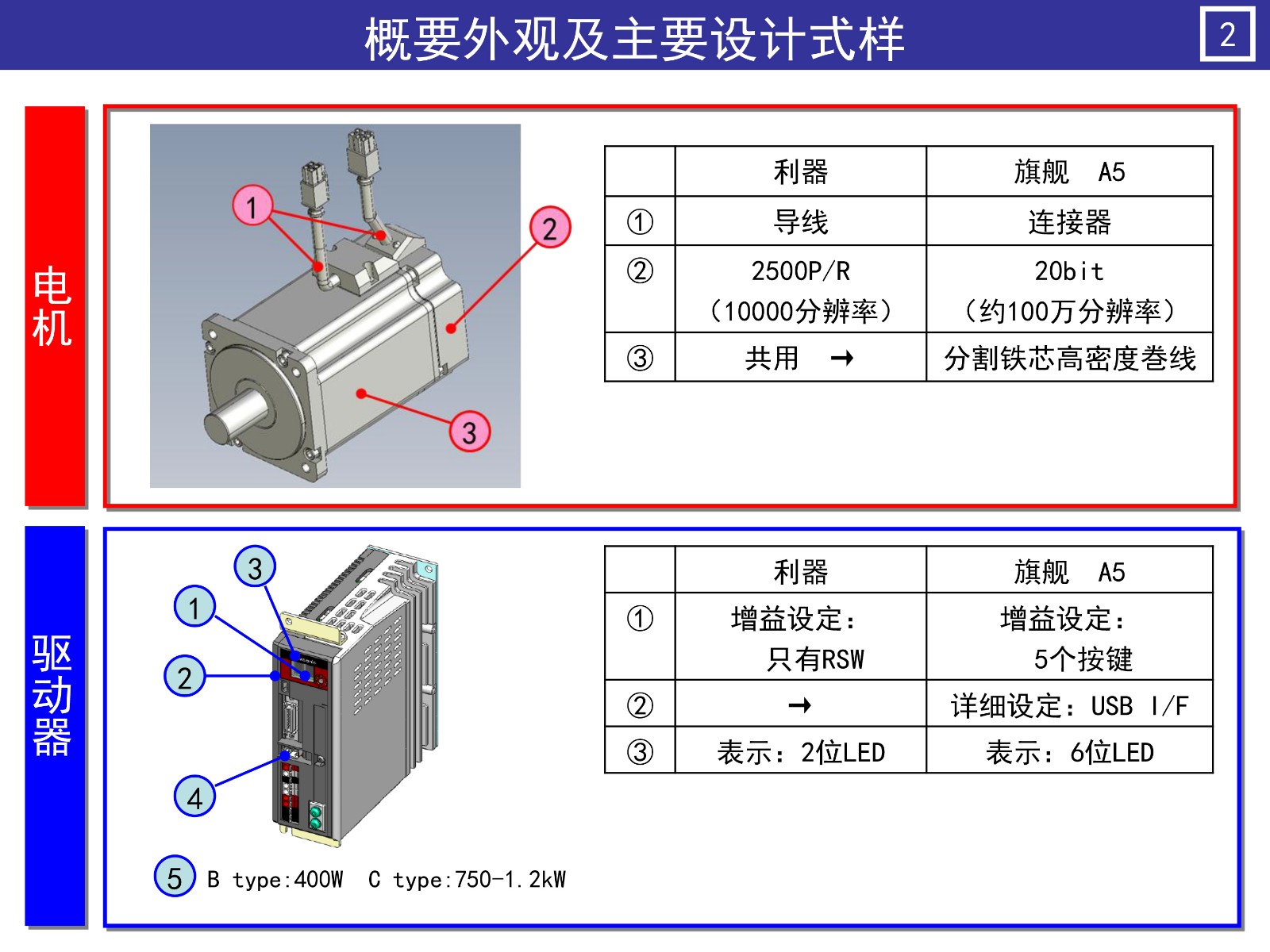 概要外观及主要设计式样

2

电机

1

2

3

|  | 利器 | 旗舰　A5 |
|---|---|---|
| ① | 导线 | 连接器 |
| ② | 2500P/R （10000分辨率） | 20bit （约100万分辨率） |
| ③ | 共用　→ | 分割铁芯高密度卷线 |

驱动器

3

1

2

4

5 B type:400W　C type:750-1.2kW

|  | 利器 | 旗舰　A5 |
|---|---|---|
| ① | 增益设定： 只有RSW | 增益设定： 5个按键 |
| ② | → | 详细设定：USB I/F |
| ③ | 表示：2位LED | 表示：6位LED |