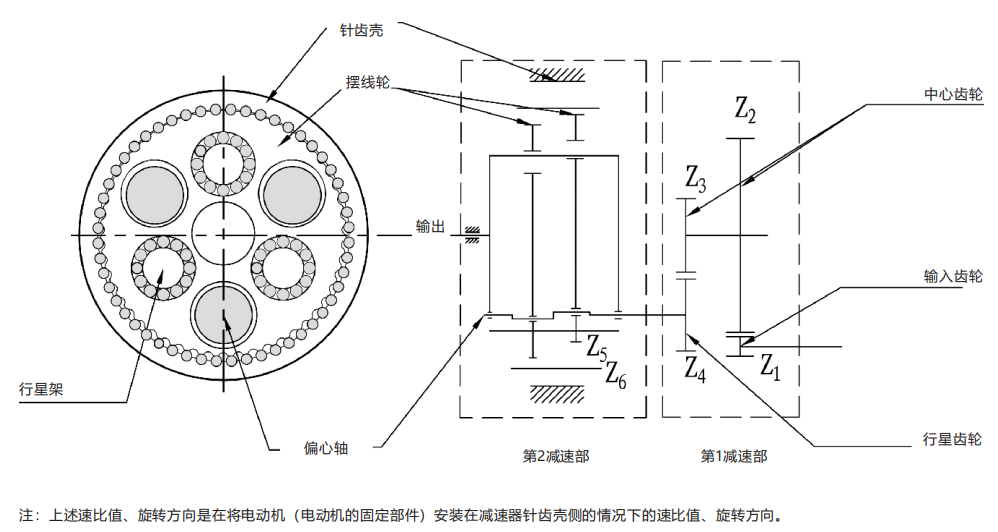 针齿壳

摆线轮

中心齿轮

$Z_2$

$Z_3$

输出

输入齿轮

$Z_5$

$Z_6$

$Z_4$

$Z_1$

行星架

偏心轴

行星齿轮

第2减速部

第1减速部

注：上述速比值、旋转方向是在将电动机（电动机的固定部件）安装在减速器针齿壳侧的情况下的速比值、旋转方向。