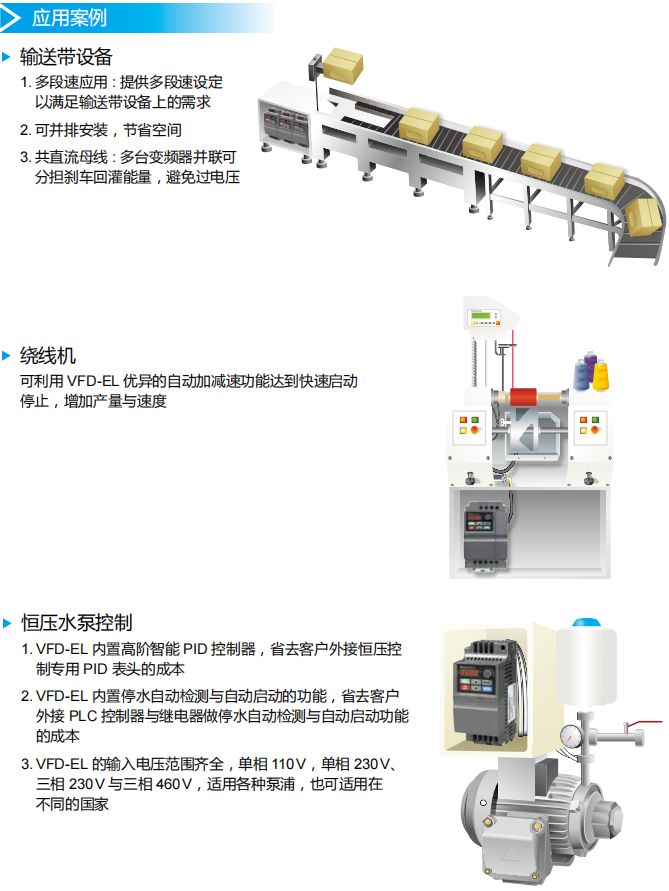 应用案例

输送带设备

1. 多段速应用：提供多段速设定以满足输送带设备上的需求

2. 可并排安装，节省空间

3. 共直流母线：多台变频器并联可分担刹车回灌能量，避免过电压

绕线机

可利用 VFD-EL 优异的自动加减速功能达到快速启动停止，增加产量与速度

恒压水泵控制

1. VFD-EL 内置高阶智能 PID 控制器，省去客户外接恒压控制专用 PID 表头的成本

2. VFD-EL 内置停水自动检测与自动启动的功能，省去客户外接 PLC 控制器与继电器做停水自动检测与自动启动功能的成本

3. VFD-EL 的输入电压范围齐全，单相 110V，单相 230V、三相 230V 与三相 460V，适用各种泵浦，也可适用在不同的国家